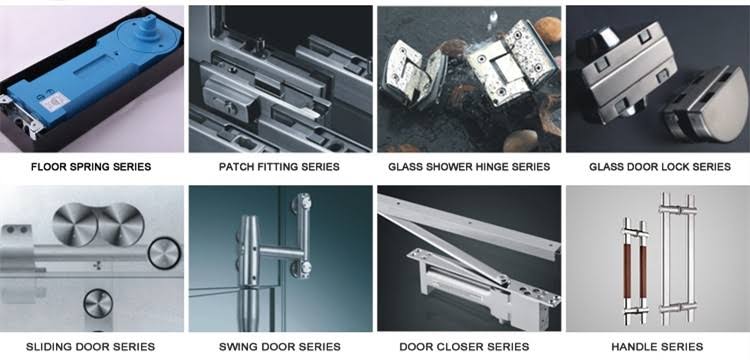 FLOOR SPRING SERIES

PATCH FITTING SERIES

GLASS SHOWER HINGE SERIES

GLASS DOOR LOCK SERIES

SLIDING DOOR SERIES

SWING DOOR SERIES

DOOR CLOSER SERIES

HANDLE SERIES